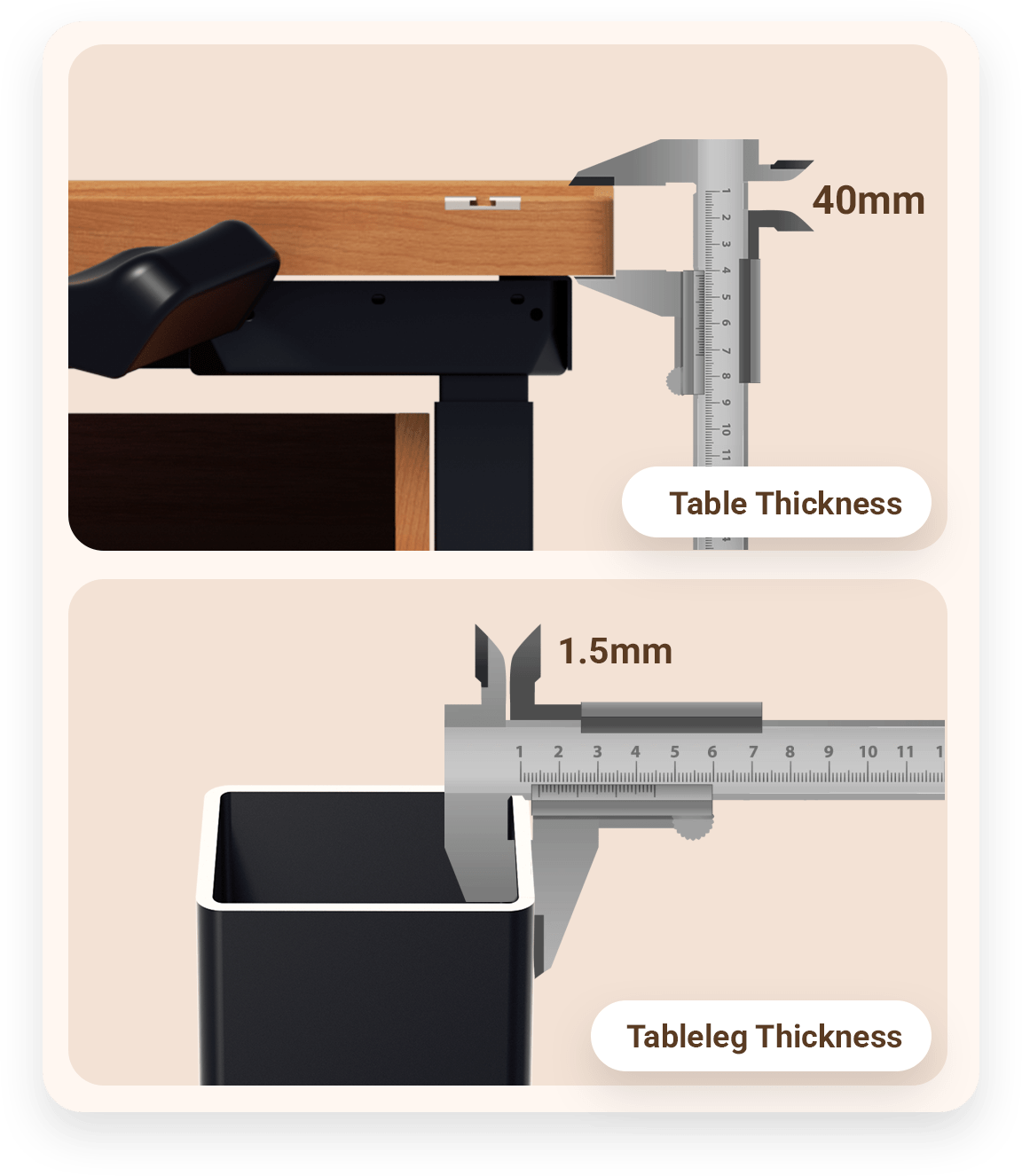 40mm

1
2
3
4
5
6
7
8
9
10
11

Table Thickness

1.5mm

1 2 3 4 5 6 7 8 9 10 11 1

Tableleg Thickness